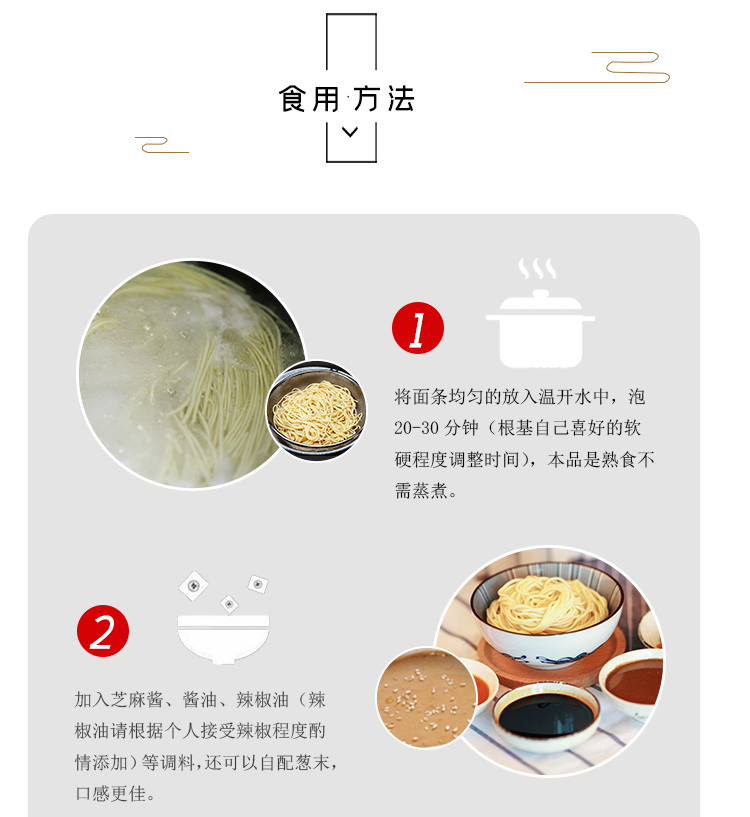 食用方法

1

将面条均匀的放入温开水中，泡20-30分钟（根基自己喜好的软硬程度调整时间），本品是熟食不需蒸煮。

2

加入芝麻酱、酱油、辣椒油（辣椒油请根据个人接受辣椒程度酌情添加）等调料，还可以自配葱末，口感更佳。